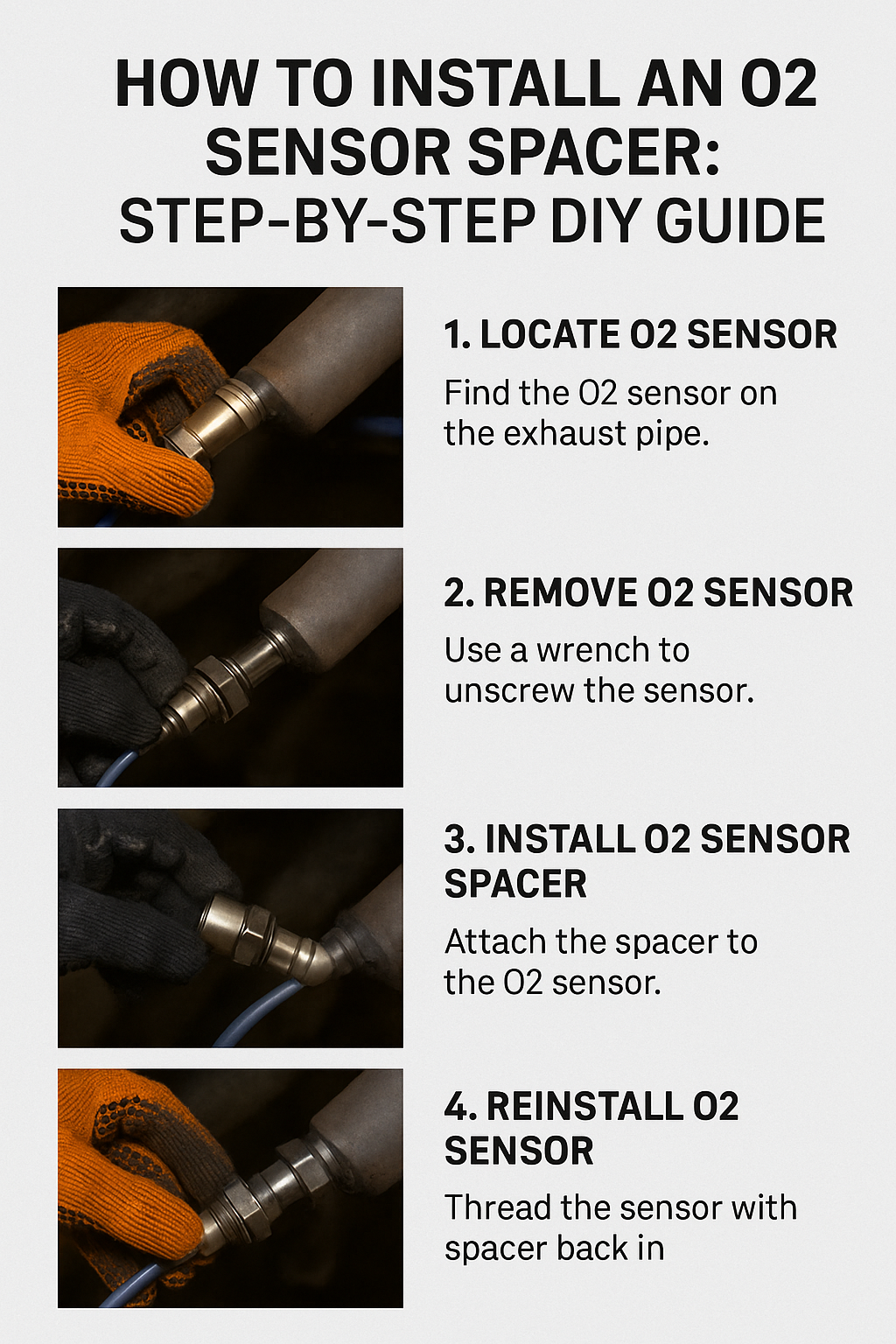 HOW TO INSTALL AN O2 SENSOR SPACER: STEP-BY-STEP DIY GUIDE

1. LOCATE O2 SENSOR

Find the O2 sensor on the exhaust pipe.

2. REMOVE O2 SENSOR

Use a wrench to unscrew the sensor.

3. INSTALL O2 SENSOR SPACER

Attach the spacer to the O2 sensor.

4. REINSTALL O2 SENSOR

Thread the sensor with spacer back in