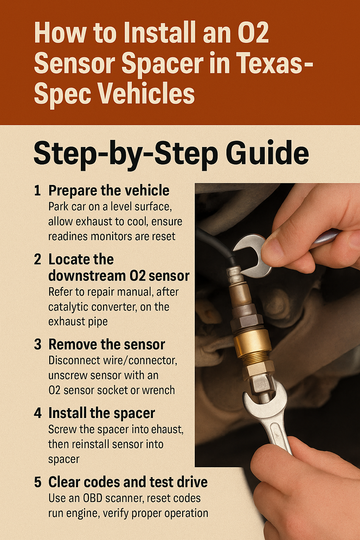 How to Install an O2 Sensor Spacer in Texas-Spec Vehicles

Step-by-Step Guide

1 Prepare the vehicle
Park car on a level surface, allow exhaust to cool, ensure readines monitors are reset

2 Locate the downstream O2 sensor
Refer to repair manual, after catalytic converter, on the exhaust pipe

3 Remove the sensor
Disconnect wire/connector, unscrew sensor with an O2 sensor socket or wrench

4 Install the spacer
Screw the spacer into ehaust, then reinstall sensor into spacer

5 Clear codes and test drive
Use an OBD scanner, reset codes run engine, verify proper operation