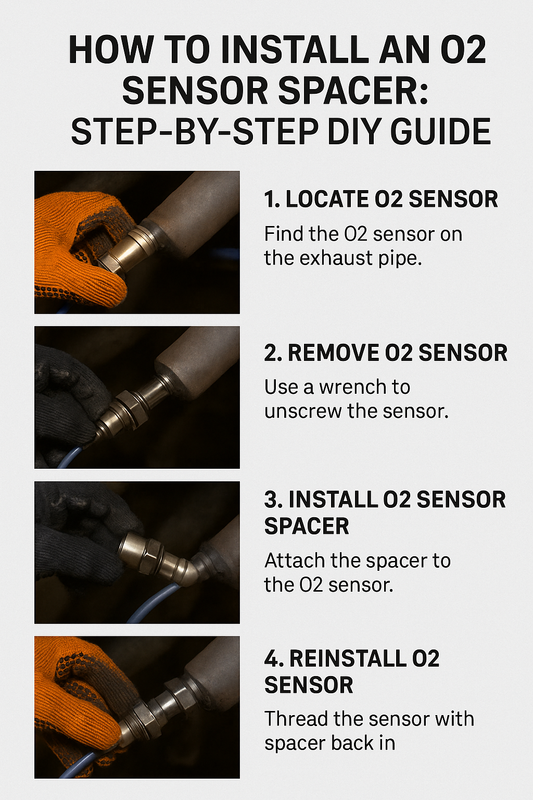 HOW TO INSTALL AN O2 SENSOR SPACER: STEP-BY-STEP DIY GUIDE

1. LOCATE O2 SENSOR

Find the O2 sensor on the exhaust pipe.

2. REMOVE O2 SENSOR

Use a wrench to unscrew the sensor.

3. INSTALL O2 SENSOR SPACER

Attach the spacer to the O2 sensor.

4. REINSTALL O2 SENSOR

Thread the sensor with spacer back in